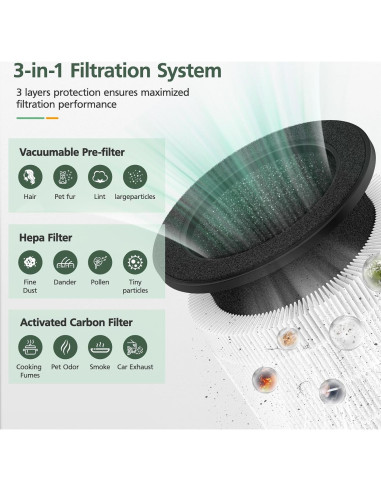 3-in-1 Filtration System

3 layers protection ensures maximized filtration performance

Vacuumable Pre-filter

Hair
Pet fur
Lint
largeparticles

Hepa Filter

Fine Dust
Dander
Pollen
Tiny particles

Activated Carbon Filter

Cooking Fumes
Pet Odor
Smoke
Car Exhaust