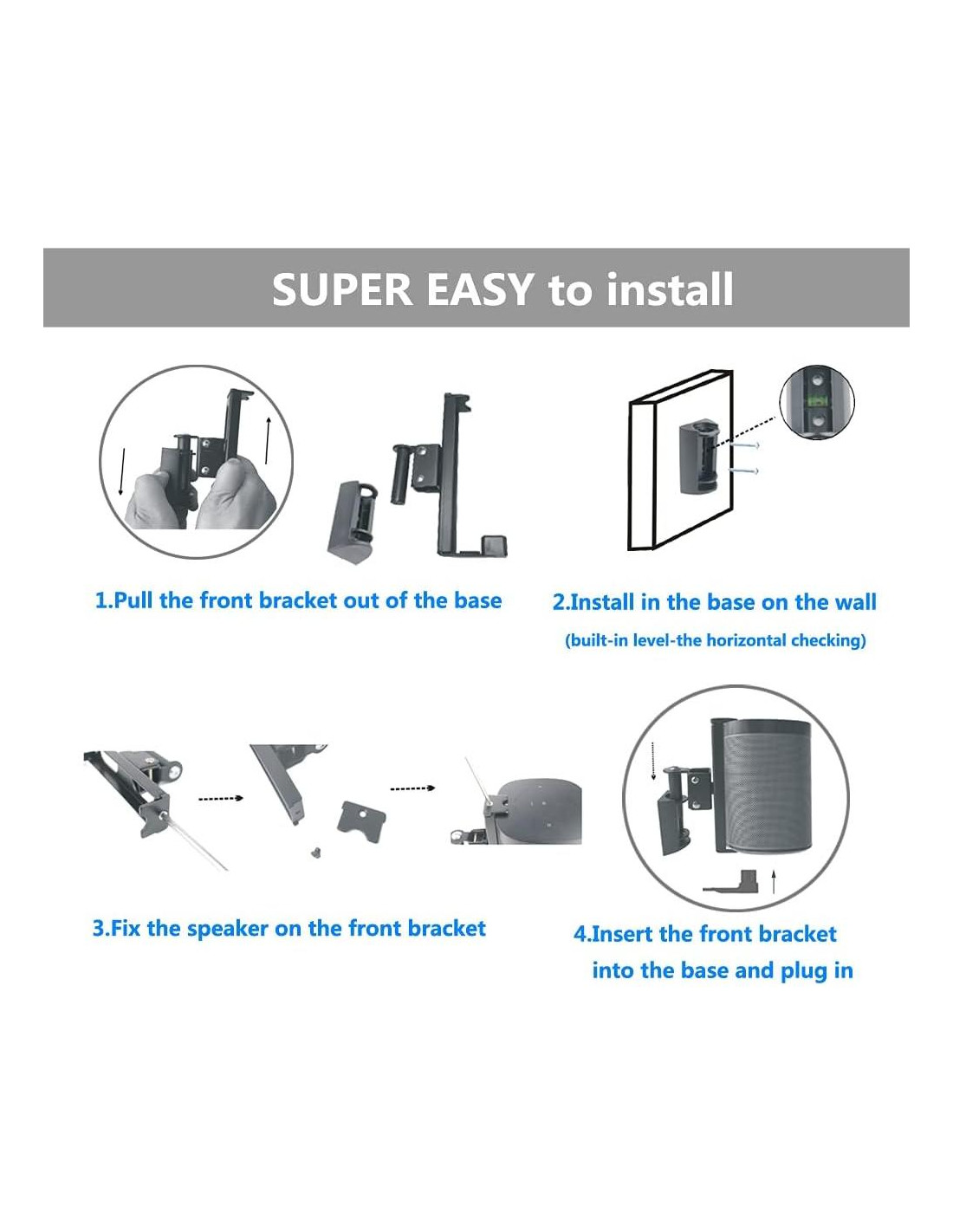 SUPER EASY to install

1.Pull the front bracket out of the base

2.Install in the base on the wall
(built-in level-the horizontal checking)

3.Fix the speaker on the front bracket

4.Insert the front bracket into the base and plug in