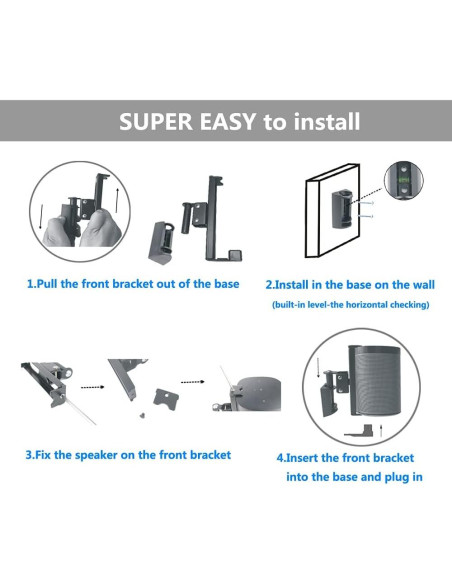 SUPER EASY to install

1.Pull the front bracket out of the base

2.Install in the base on the wall
(built-in level-the horizontal checking)

3.Fix the speaker on the front bracket

4.Insert the front bracket into the base and plug in