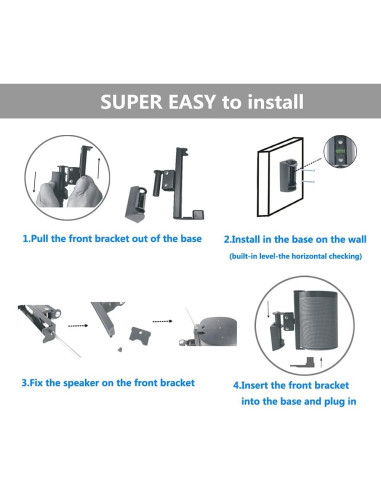 SUPER EASY to install

1.Pull the front bracket out of the base

2.Install in the base on the wall
(built-in level-the horizontal checking)

3.Fix the speaker on the front bracket

4.Insert the front bracket into the base and plug in