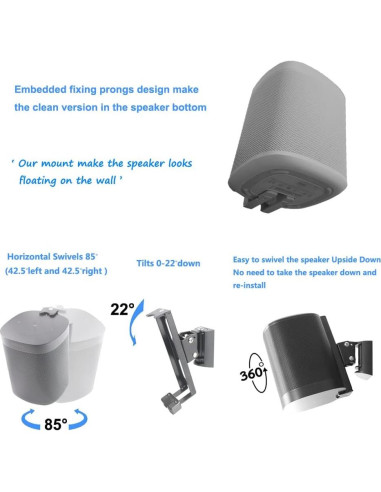 Embedded fixing prongs design make the clean version in the speaker bottom

' Our mount make the speaker looks floating on the wall '

Horizontal Swivels 85°
(42.5°left and 42.5°right )

Tilts 0-22°down

Easy to swivel the speaker Upside Down
No need to take the speaker down and re-install

22°

360°

85°