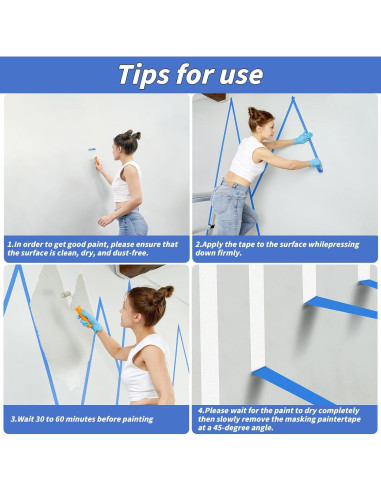 Tips for use

1.In order to get good paint, please ensure that the surface is clean, dry, and dust-free.

2.Apply the tape to the surface whilepressing down firmly.

3.Wait 30 to 60 minutes before painting

4.Please wait for the paint to dry completely then slowly remove the masking paintertape at a 45-degree angle.