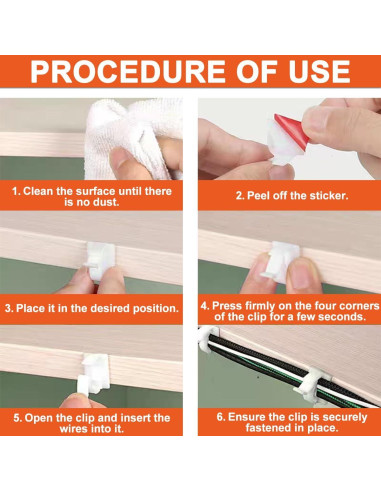 PROCEDURE OF USE

1. Clean the surface until there is no dust.

2. Peel off the sticker.

3. Place it in the desired position.

4. Press firmly on the four corners of the clip for a few seconds.

5. Open the clip and insert the wires into it.

6. Ensure the clip is securely fastened in place.