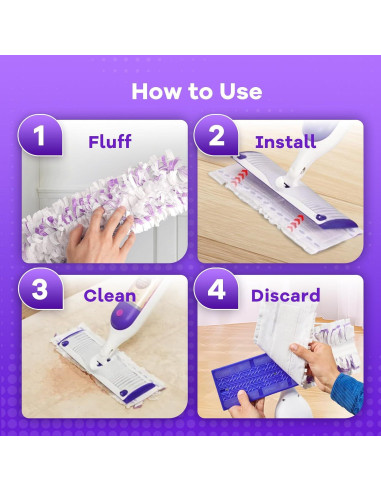 How to Use

1 Fluff

2 Install

3 Clean

4 Discard