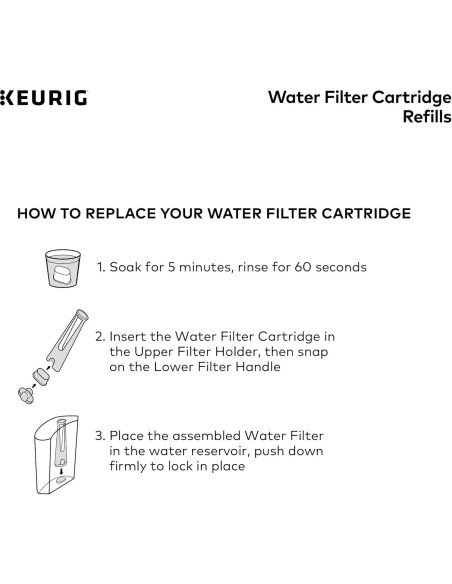 KEURIG

Water Filter Cartridge Refills

HOW TO REPLACE YOUR WATER FILTER CARTRIDGE

1. Soak for 5 minutes, rinse for 60 seconds

2. Insert the Water Filter Cartridge in the Upper Filter Holder, then snap on the Lower Filter Handle

3. Place the assembled Water Filter in the water reservoir, push down firmly to lock in place