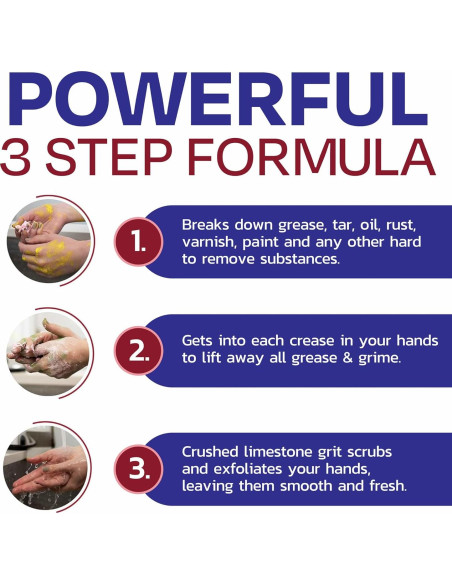 POWERFUL
3 STEP FORMULA

1.
Breaks down grease, tar, oil, rust, varnish, paint and any other hard to remove substances.

2.
Gets into each crease in your hands to lift away all grease & grime.

3.
Crushed limestone grit scrubs and exfoliates your hands, leaving them smooth and fresh.