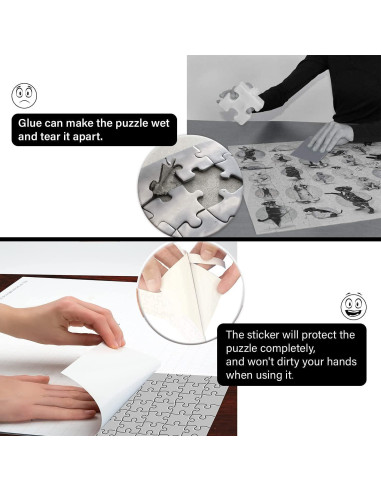 Glue can make the puzzle wet and tear it apart.

The sticker will protect the puzzle completely, and won't dirty your hands when using it.