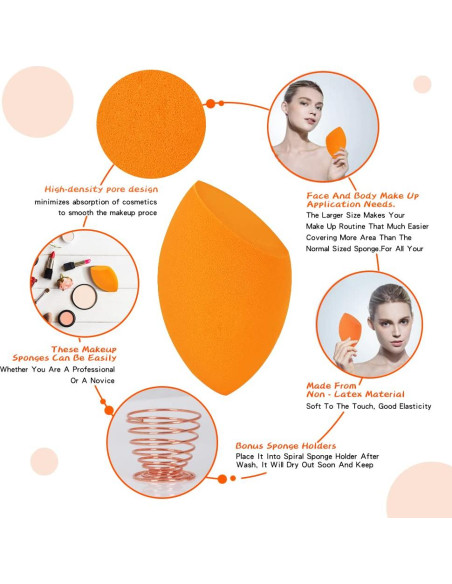 High-density pore design
minimizes absorption of cosmetics to smooth the makeup proce

Face And Body Make Up Application Needs.
The Larger Size Makes Your Make Up Routine That Much Easier Covering More Area Than The Normal Sized Sponge.For All Your

These Makeup Sponges Can Be Easily
Whether You Are A Professional Or A Novice

Made From Non - Latex Material
Soft To The Touch, Good Elasticity

Bonus Sponge Holders
Place It Into Spiral Sponge Holder After Wash, It Will Dry Out Soon And Keep