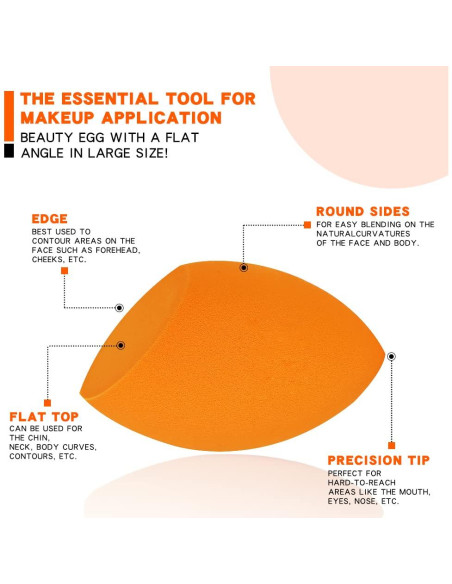 THE ESSENTIAL TOOL FOR MAKEUP APPLICATION

BEAUTY EGG WITH A FLAT ANGLE IN LARGE SIZE!

EDGE
BEST USED TO CONTOUR AREAS ON THE FACE SUCH AS FOREHEAD, CHEEKS, ETC.

ROUND SIDES
FOR EASY BLENDING ON THE NATURALCURVATURES OF THE FACE AND BODY.

FLAT TOP
CAN BE USED FOR THE CHIN, NECK, BODY CURVES, CONTOURS, ETC.

PRECISION TIP
PERFECT FOR HARD-TO-REACH AREAS LIKE THE MOUTH, EYES, NOSE, ETC.