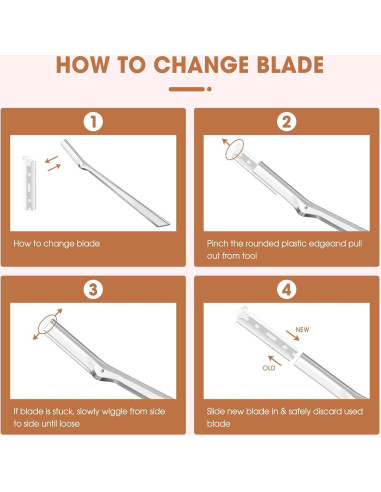 HOW TO CHANGE BLADE

1

How to change blade

2

Pinch the rounded plastic edgeand pull out from tool

3

If blade is stuck, slowly wiggle from side to side until loose

4

NEW

OLD

Slide new blade in & safely discard used blade