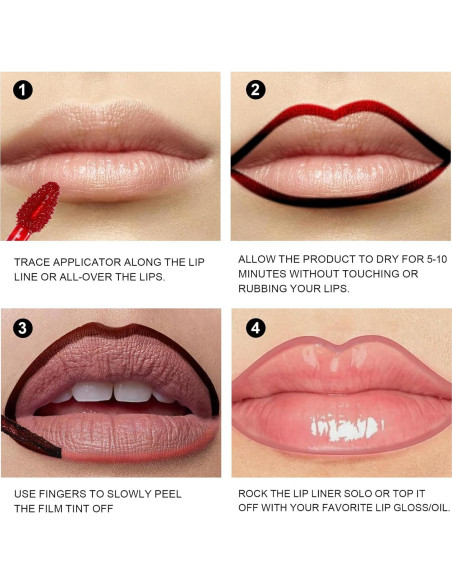 1

TRACE APPLICATOR ALONG THE LIP LINE OR ALL-OVER THE LIPS.

2

ALLOW THE PRODUCT TO DRY FOR 5-10 MINUTES WITHOUT TOUCHING OR RUBBING YOUR LIPS.

3

USE FINGERS TO SLOWLY PEEL THE FILM TINT OFF

4

ROCK THE LIP LINER SOLO OR TOP IT OFF WITH YOUR FAVORITE LIP GLOSS/OIL.