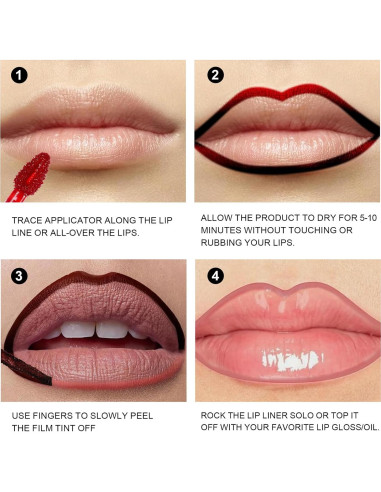 1

TRACE APPLICATOR ALONG THE LIP LINE OR ALL-OVER THE LIPS.

2

ALLOW THE PRODUCT TO DRY FOR 5-10 MINUTES WITHOUT TOUCHING OR RUBBING YOUR LIPS.

3

USE FINGERS TO SLOWLY PEEL THE FILM TINT OFF

4

ROCK THE LIP LINER SOLO OR TOP IT OFF WITH YOUR FAVORITE LIP GLOSS/OIL.