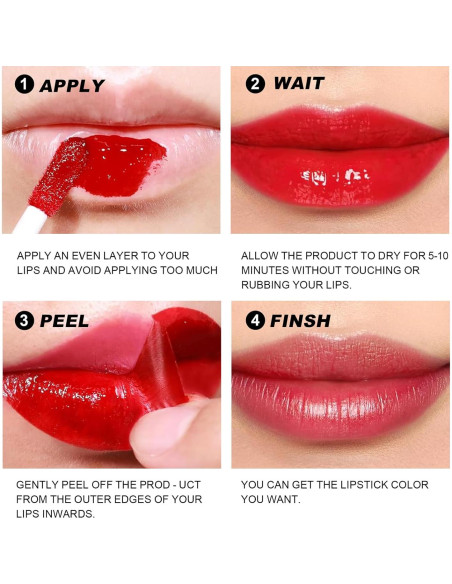 1 APPLY

APPLY AN EVEN LAYER TO YOUR LIPS AND AVOID APPLYING TOO MUCH

2 WAIT

ALLOW THE PRODUCT TO DRY FOR 5-10 MINUTES WITHOUT TOUCHING OR RUBBING YOUR LIPS.

3 PEEL

GENTLY PEEL OFF THE PROD - UCT FROM THE OUTER EDGES OF YOUR LIPS INWARDS.

4 FINSH

YOU CAN GET THE LIPSTICK COLOR YOU WANT.