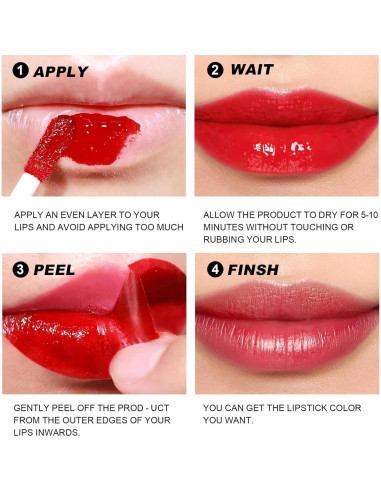 1 APPLY

APPLY AN EVEN LAYER TO YOUR LIPS AND AVOID APPLYING TOO MUCH

2 WAIT

ALLOW THE PRODUCT TO DRY FOR 5-10 MINUTES WITHOUT TOUCHING OR RUBBING YOUR LIPS.

3 PEEL

GENTLY PEEL OFF THE PROD - UCT FROM THE OUTER EDGES OF YOUR LIPS INWARDS.

4 FINSH

YOU CAN GET THE LIPSTICK COLOR YOU WANT.