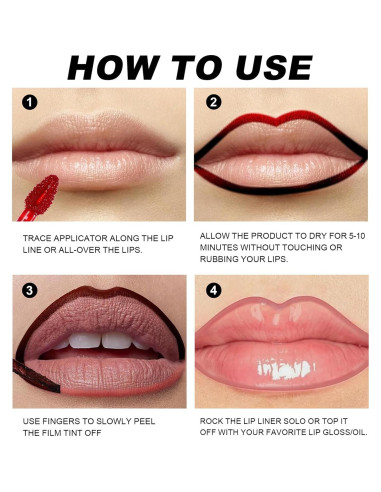 HOW TO USE

1

TRACE APPLICATOR ALONG THE LIP LINE OR ALL-OVER THE LIPS.

2

ALLOW THE PRODUCT TO DRY FOR 5-10 MINUTES WITHOUT TOUCHING OR RUBBING YOUR LIPS.

3

USE FINGERS TO SLOWLY PEEL THE FILM TINT OFF

4

ROCK THE LIP LINER SOLO OR TOP IT OFF WITH YOUR FAVORITE LIP GLOSS/OIL.