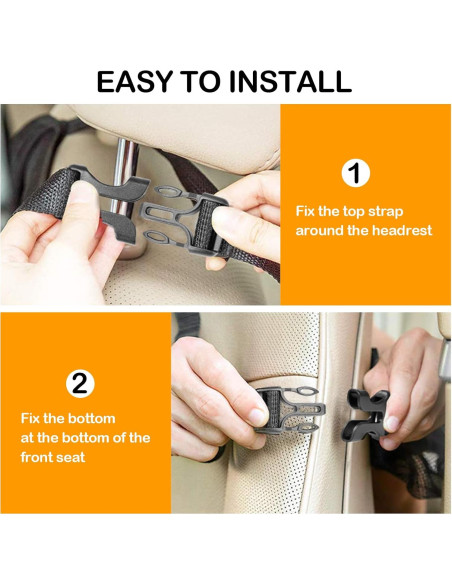 EASY TO INSTALL

1

Fix the top strap around the headrest

2

Fix the bottom at the bottom of the front seat