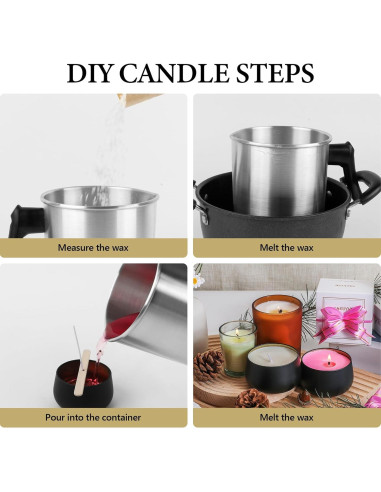 DIY CANDLE STEPS

Measure the wax

Melt the wax

Pour into the container

Melt the wax