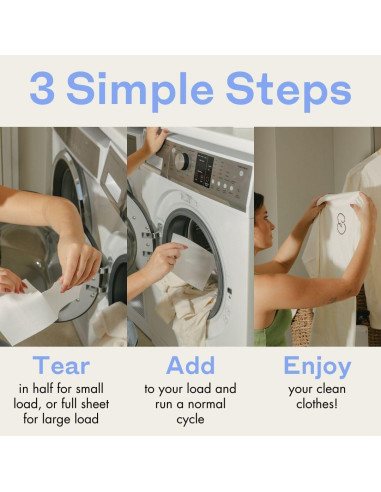 3 Simple Steps

Tear
in half for small load, or full sheet for large load

Add
to your load and run a normal cycle

Enjoy
your clean clothes!