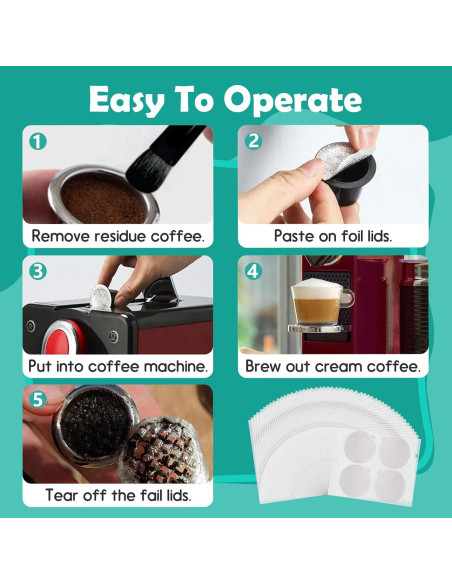 Easy To Operate

1
Remove residue coffee.

2
Paste on foil lids.

3
Put into coffee machine.

4
Brew out cream coffee.

5
Tear off the fail lids.