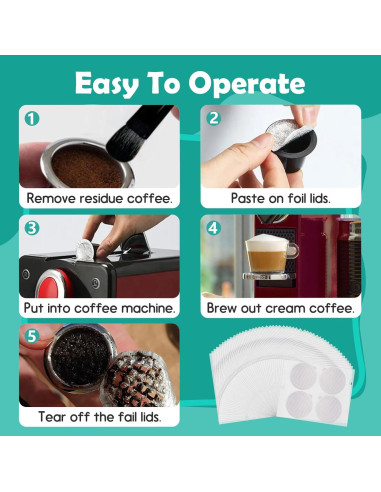 Easy To Operate

1
Remove residue coffee.

2
Paste on foil lids.

3
Put into coffee machine.

4
Brew out cream coffee.

5
Tear off the fail lids.