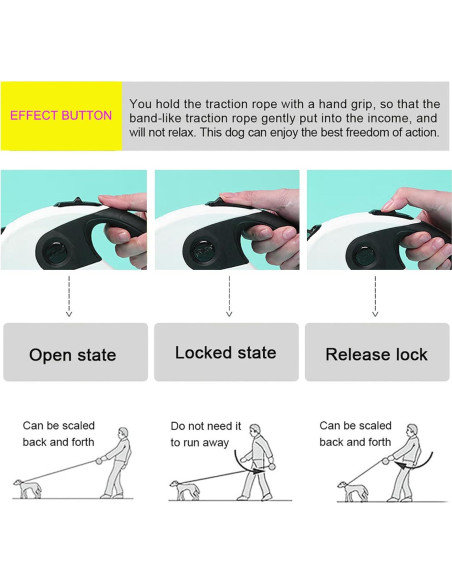 EFFECT BUTTON

You hold the traction rope with a hand grip, so that the band-like traction rope gently put into the income, and will not relax. This dog can enjoy the best freedom of action.

Open state

Locked state

Release lock

Can be scaled back and forth

Do not need it to run away

Can be scaled back and forth