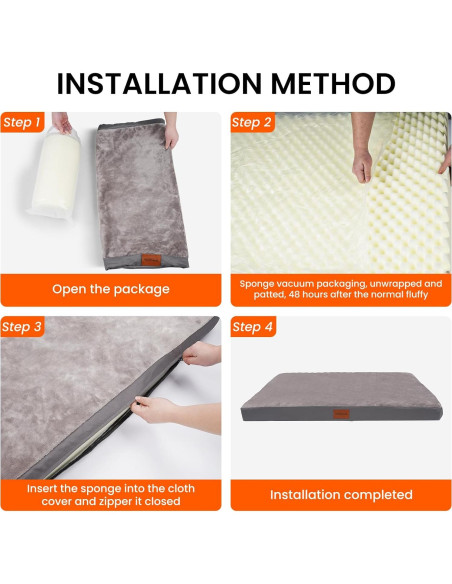 INSTALLATION METHOD

Step 1

Open the package

Step 2

Sponge vacuum packaging, unwrapped and patted, 48 hours after the normal fluffy

Step 3

Insert the sponge into the cloth cover and zipper it closed

Step 4

Installation completed