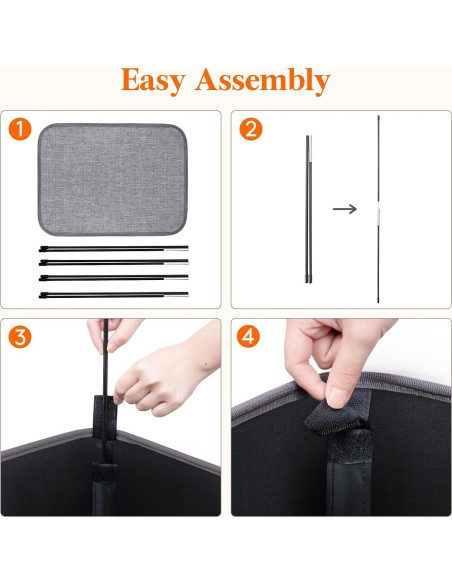 Easy Assembly

1

2

3

4