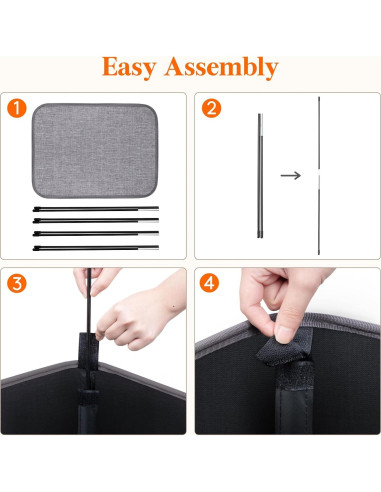 Easy Assembly

1

2

3

4