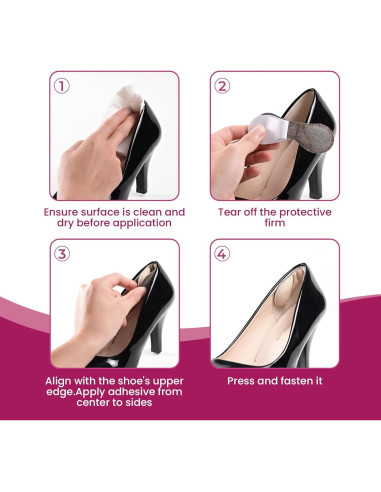 1

Ensure surface is clean and dry before application

2

Tear off the protective firm

3

Align with the shoe's upper edge.Apply adhesive from center to sides

4

Press and fasten it