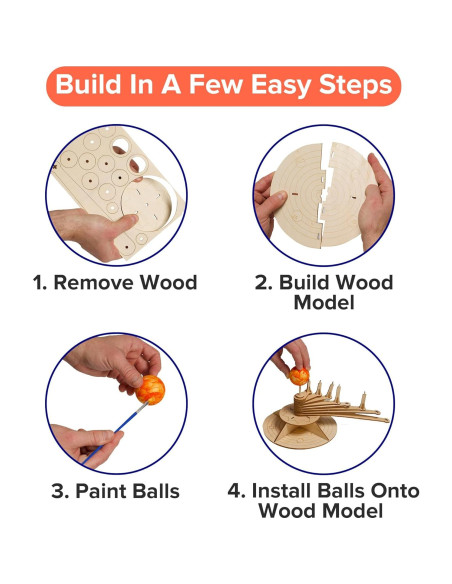 Build In A Few Easy Steps

1. Remove Wood

2. Build Wood Model

3. Paint Balls

4. Install Balls Onto Wood Model