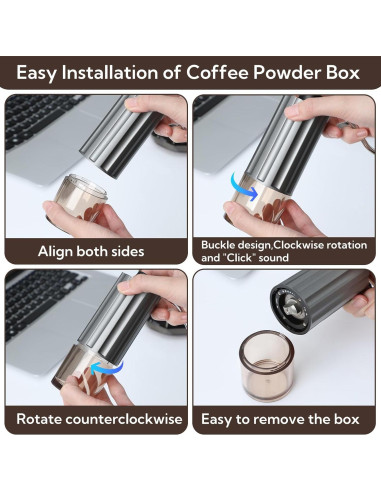 Easy Installation of Coffee Powder Box

Align both sides

Buckle design,Clockwise rotation and "Click" sound

Rotate counterclockwise

Easy to remove the box