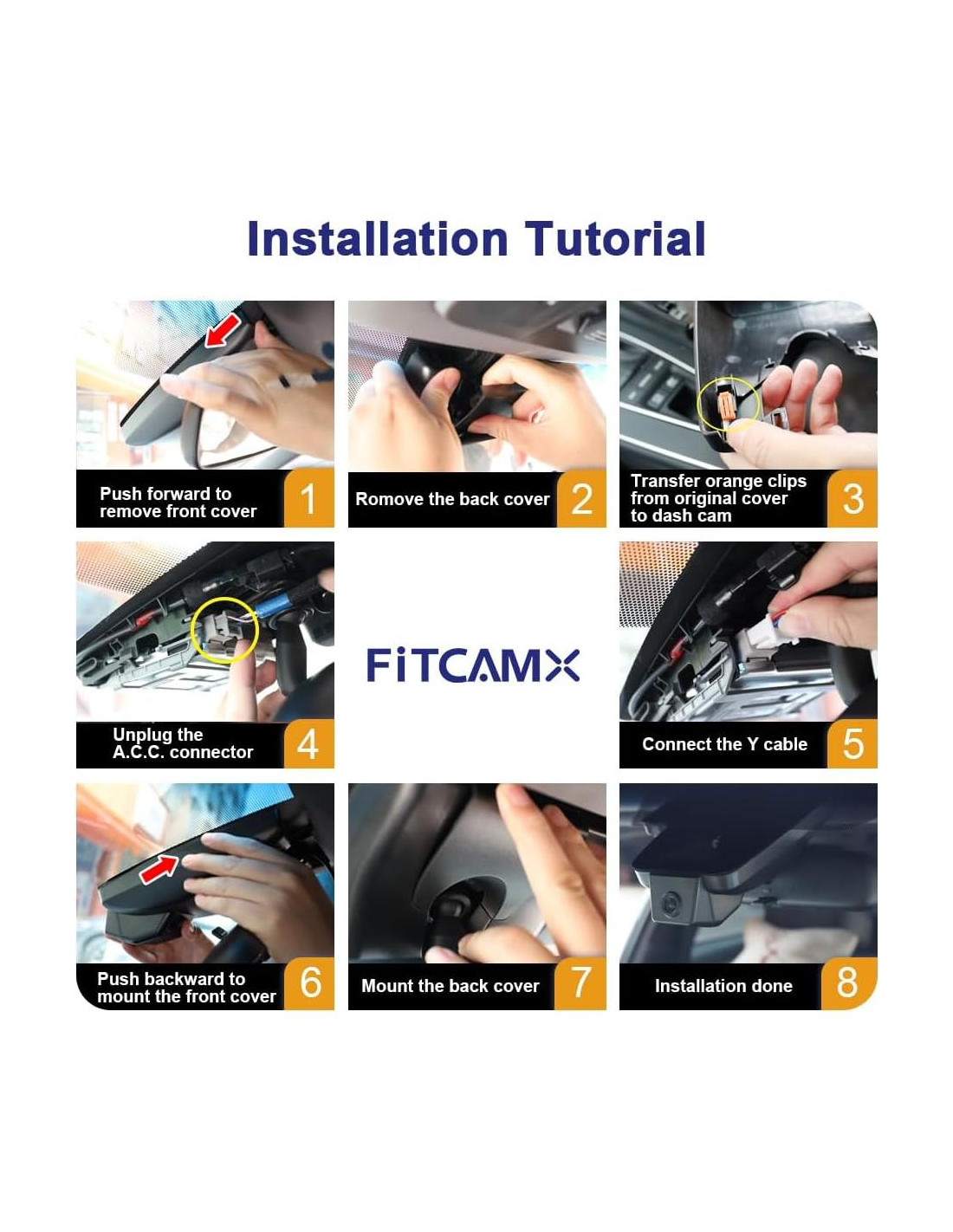 Installation Tutorial

Push forward to remove front cover 1

Romove the back cover 2

Transfer orange clips from original cover to dash cam 3

Unplug the A.C.C. connector 4

FiTCAMX

Connect the Y cable 5

Push backward to mount the front cover 6

Mount the back cover 7

Installation done 8