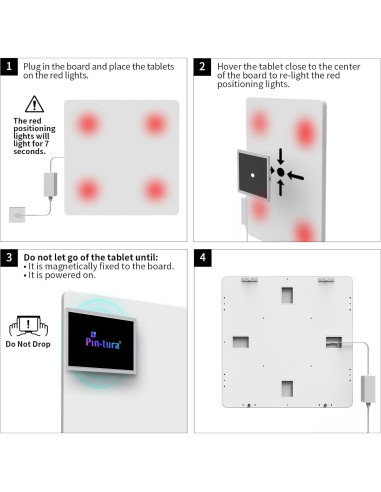 1 Plug in the board and place the tablets on the red lights.

The red positioning lights will light for 7 seconds.

2 Hover the tablet close to the center of the board to re-light the red positioning lights.

3 Do not let go of the tablet until:
• It is magnetically fixed to the board.
• It is powered on.

Do Not Drop

Pin·tura

4