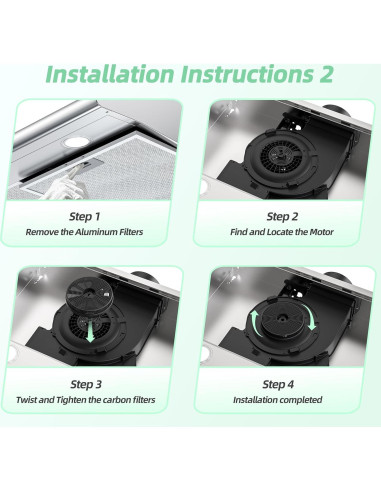 Installation Instructions 2

Step 1
Remove the Aluminum Filters

Step 2
Find and Locate the Motor

Step 3
Twist and Tighten the carbon filters

Step 4
Installation completed