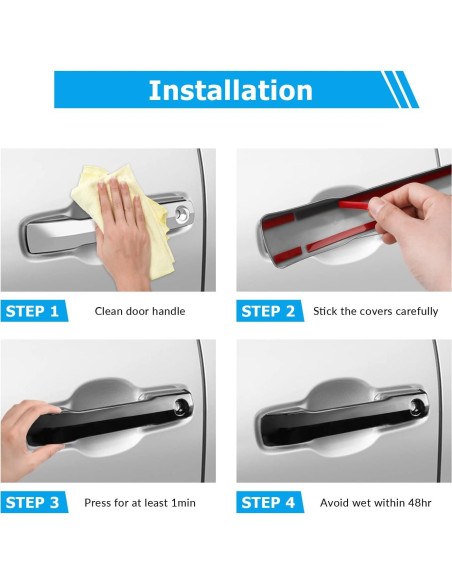 Installation

STEP 1 Clean door handle

STEP 2 Stick the covers carefully

STEP 3 Press for at least 1min

STEP 4 Avoid wet within 48hr