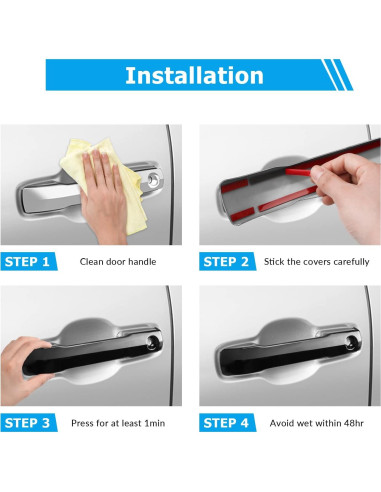 Installation

STEP 1 Clean door handle

STEP 2 Stick the covers carefully

STEP 3 Press for at least 1min

STEP 4 Avoid wet within 48hr