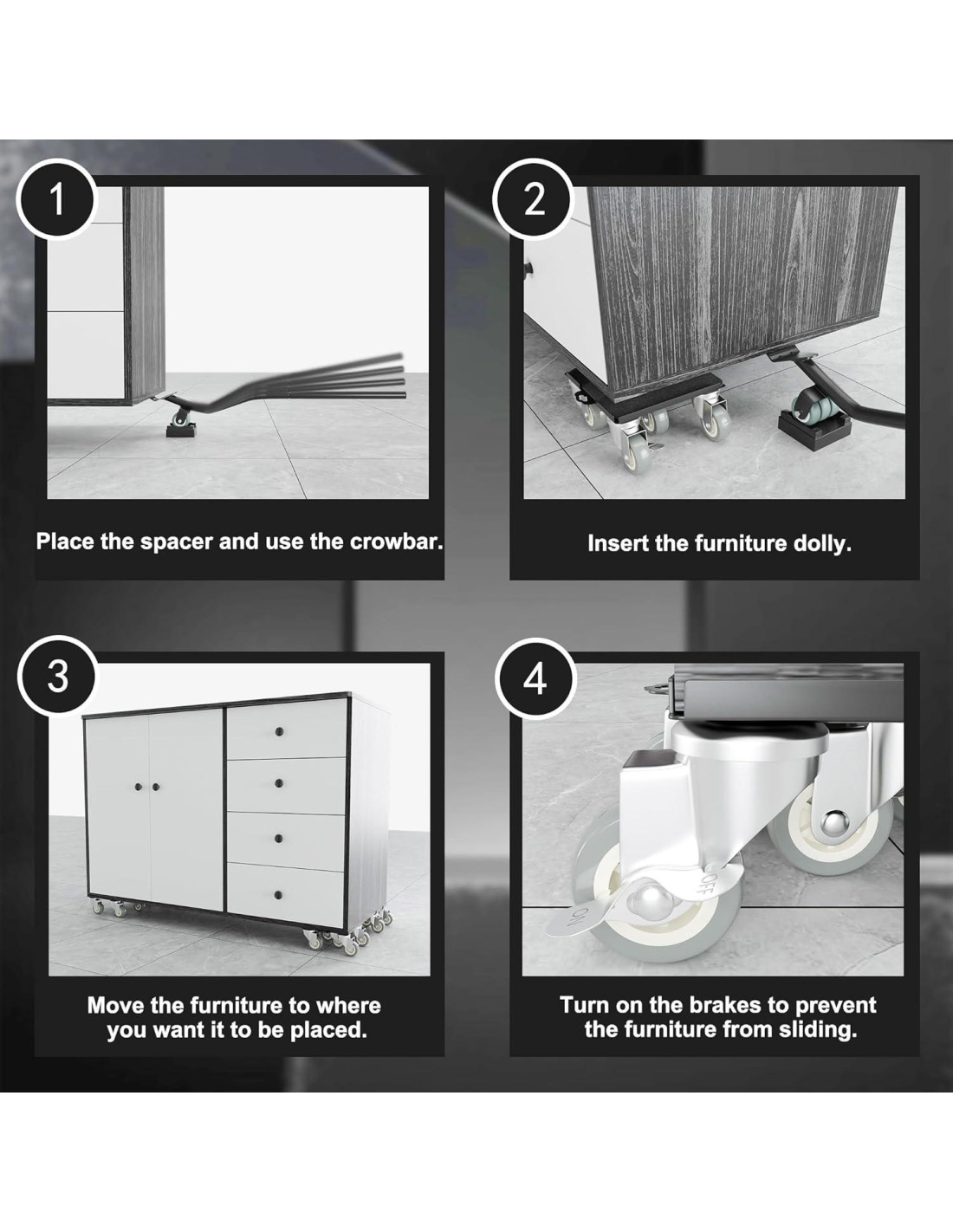 1

Place the spacer and use the crowbar.

2

Insert the furniture dolly.

3

Move the furniture to where you want it to be placed.

4

OFF

ON

Turn on the brakes to prevent the furniture from sliding.