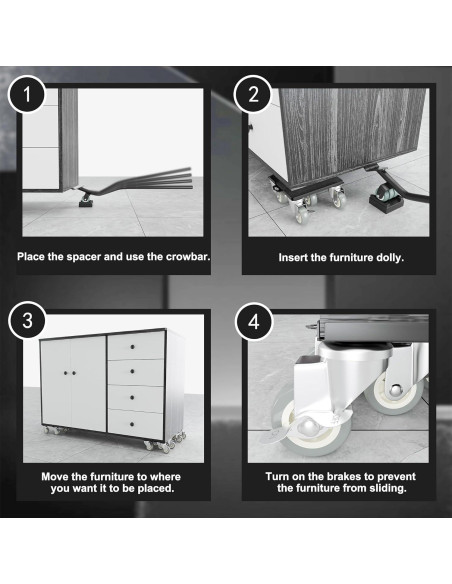 1

Place the spacer and use the crowbar.

2

Insert the furniture dolly.

3

Move the furniture to where you want it to be placed.

4

Turn on the brakes to prevent the furniture from sliding.