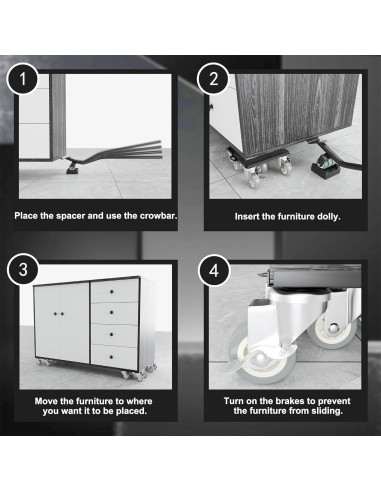 1

Place the spacer and use the crowbar.

2

Insert the furniture dolly.

3

Move the furniture to where you want it to be placed.

4

Turn on the brakes to prevent the furniture from sliding.