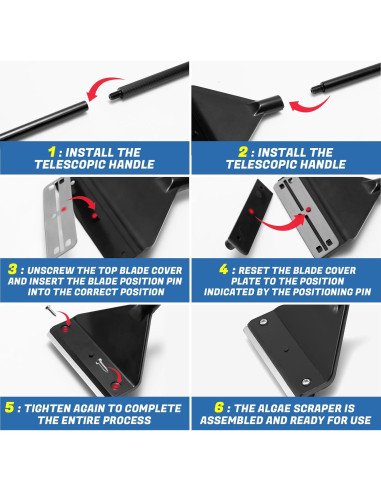 1 : INSTALL THE TELESCOPIC HANDLE

2 : INSTALL THE TELESCOPIC HANDLE

3 : UNSCREW THE TOP BLADE COVER AND INSERT THE BLADE POSITION PIN INTO THE CORRECT POSITION

4 : RESET THE BLADE COVER PLATE TO THE POSITION INDICATED BY THE POSITIONING PIN

5 : TIGHTEN AGAIN TO COMPLETE THE ENTIRE PROCESS

6 : THE ALGAE SCRAPER IS ASSEMBLED AND READY FOR USE