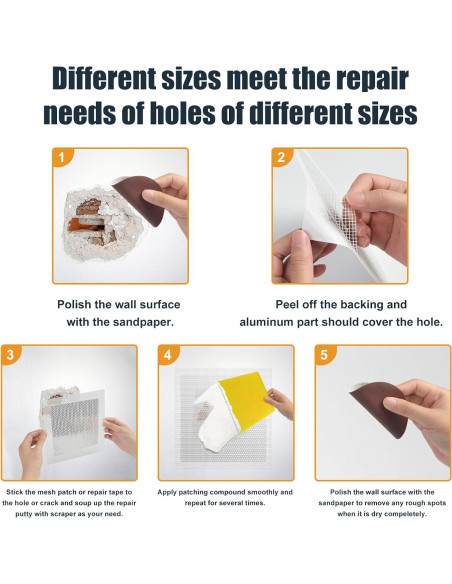 Different sizes meet the repair needs of holes of different sizes

1

Polish the wall surface with the sandpaper.

2

Peel off the backing and aluminum part should cover the hole.

3

Stick the mesh patch or repair tape to the hole or crack and soup up the repair putty with scraper as your need.

4

Apply patching compound smoothly and repeat for several times.

5

Polish the wall surface with the sandpaper to remove any rough spots when it is dry compeletely.