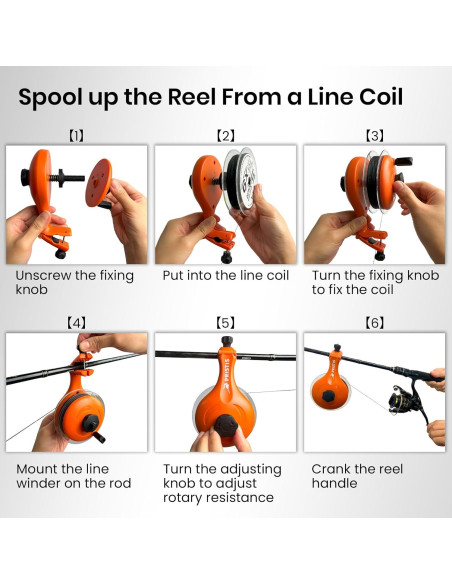 Spool up the Reel From a Line Coil

【1】

Unscrew the fixing knob

【2】

Put into the line coil

【3】

Turn the fixing knob to fix the coil

【4】

Mount the line winder on the rod

【5】

PRISTIS

Turn the adjusting knob to adjust rotary resistance

【6】

Crank the reel handle