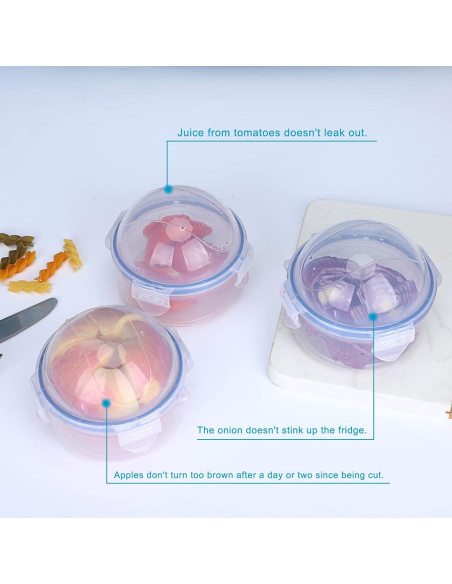 Juice from tomatoes doesn't leak out.

The onion doesn't stink up the fridge.

Apples don't turn too brown after a day or two since being cut.