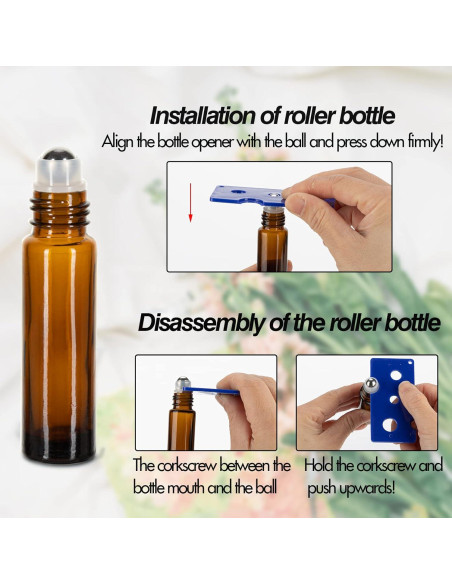 Installation of roller bottle

Align the bottle opener with the ball and press down firmly!

Disassembly of the roller bottle

The corkscrew between the bottle mouth and the ball

Hold the corkscrew and push upwards!