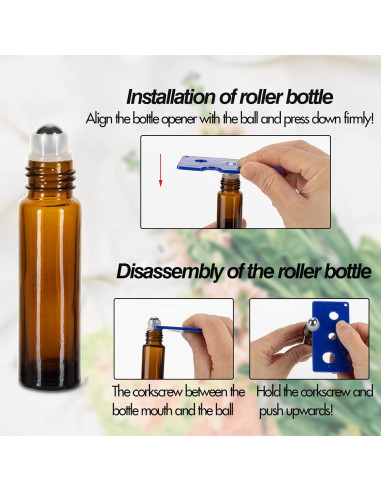 Installation of roller bottle

Align the bottle opener with the ball and press down firmly!

Disassembly of the roller bottle

The corkscrew between the bottle mouth and the ball

Hold the corkscrew and push upwards!