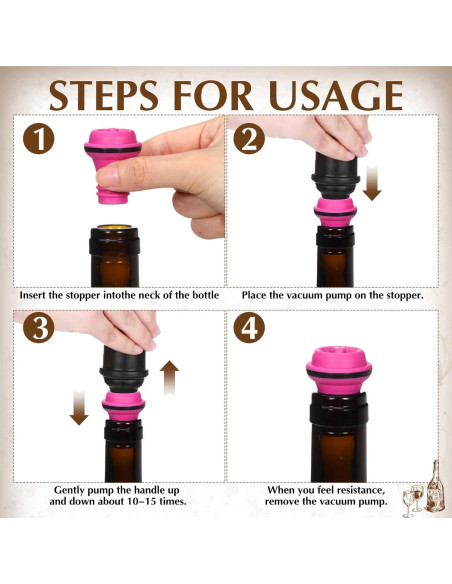 STEPS FOR USAGE

1

Insert the stopper intothe neck of the bottle

2

Place the vacuum pump on the stopper.

3

Gently pump the handle up and down about 10–15 times.

4

When you feel resistance, remove the vacuum pump.