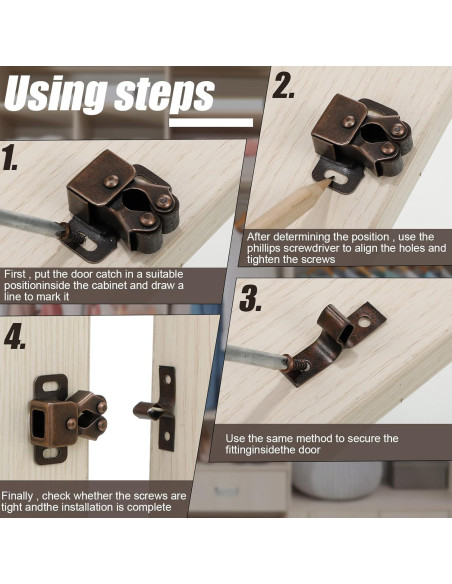 Using steps

1.

First , put the door catch in a suitable positioninside the cabinet and draw a line to mark it

2.

After determining the position , use the phillips screwdriver to align the holes and tighten the screws

3.

Use the same method to secure the fittinginsidethe door

4.

Finally , check whether the screws are tight andthe installation is complete