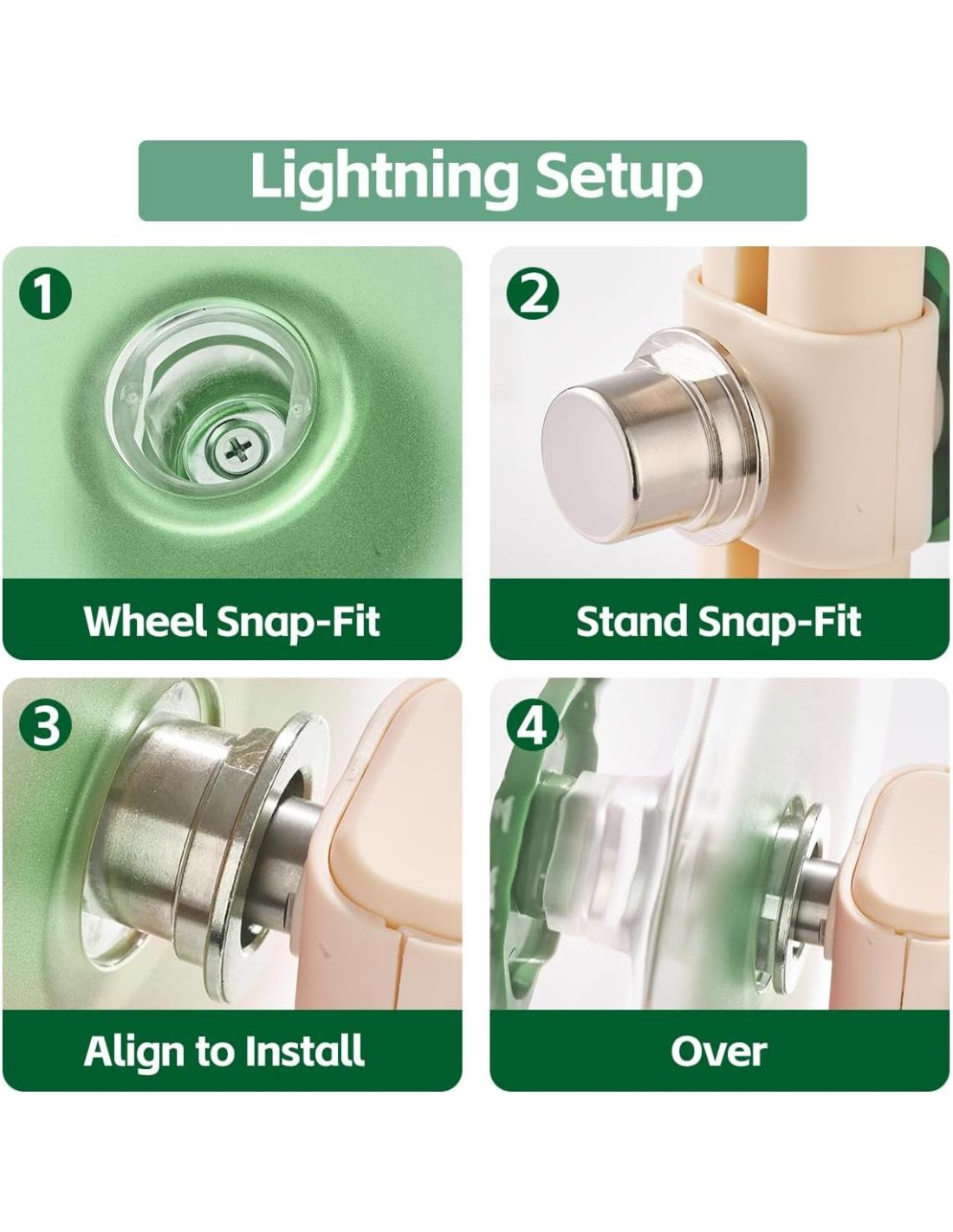 Lightning Setup

1

Wheel Snap-Fit

2

Stand Snap-Fit

3

Align to Install

4

Over