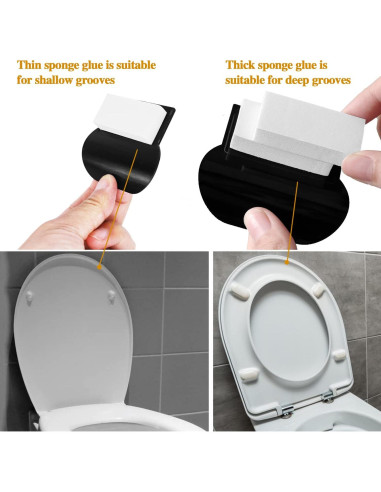 Thin sponge glue is suitable for shallow grooves

Thick sponge glue is suitable for deep grooves