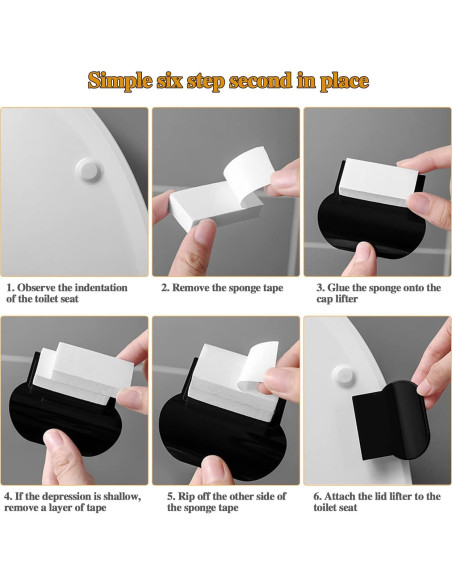 Simple six step second in place

1. Observe the indentation of the toilet seat

2. Remove the sponge tape

3. Glue the sponge onto the cap lifter

4. If the depression is shallow, remove a layer of tape

5. Rip off the other side of the sponge tape

6. Attach the lid lifter to the toilet seat